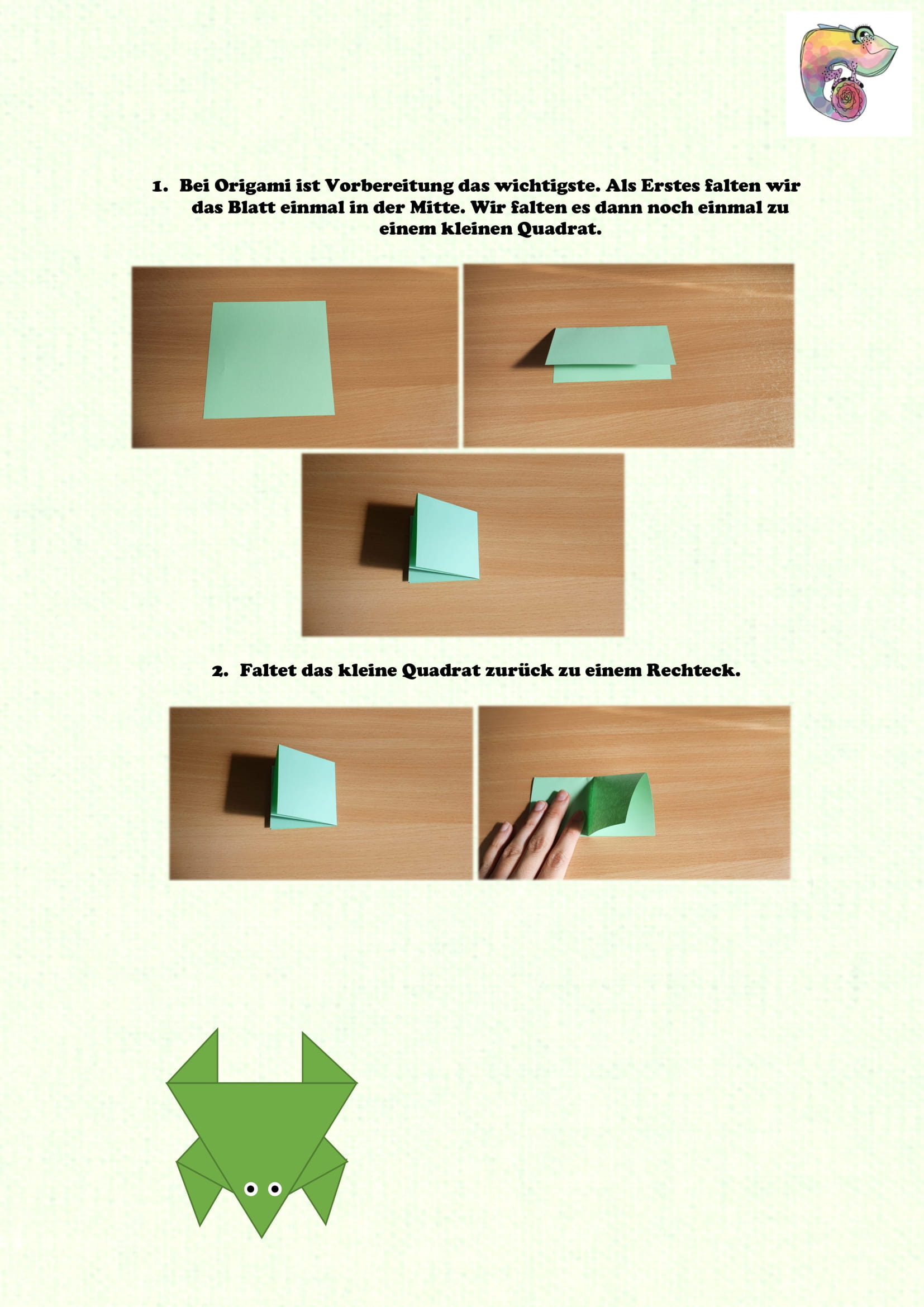 1. Bei Origami ist Vorbereitung das wichtigste. Als Erstes falten wir das Blatt einmal in der Mitte. Wir falten es dann noch einmal zu einem kleinen Quadrat.

2. Faltet das kleine Quadrat zurück zu einem Rechteck.