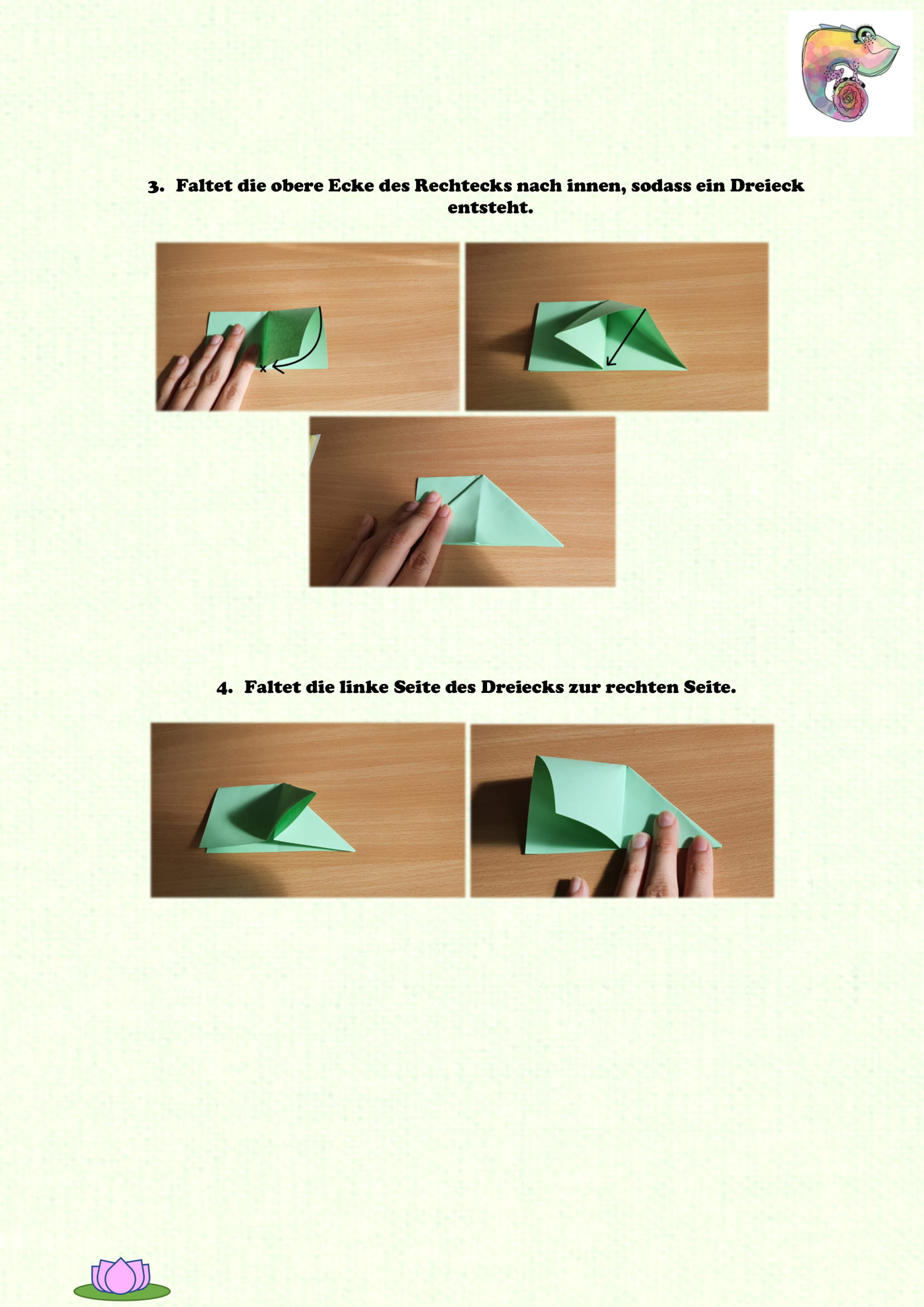 3. Faltet die obere Ecke des Rechtecks nach innen, sodass ein Dreieck entsteht.

4. Faltet die linke Seite des Dreiecks zur rechten Seite.