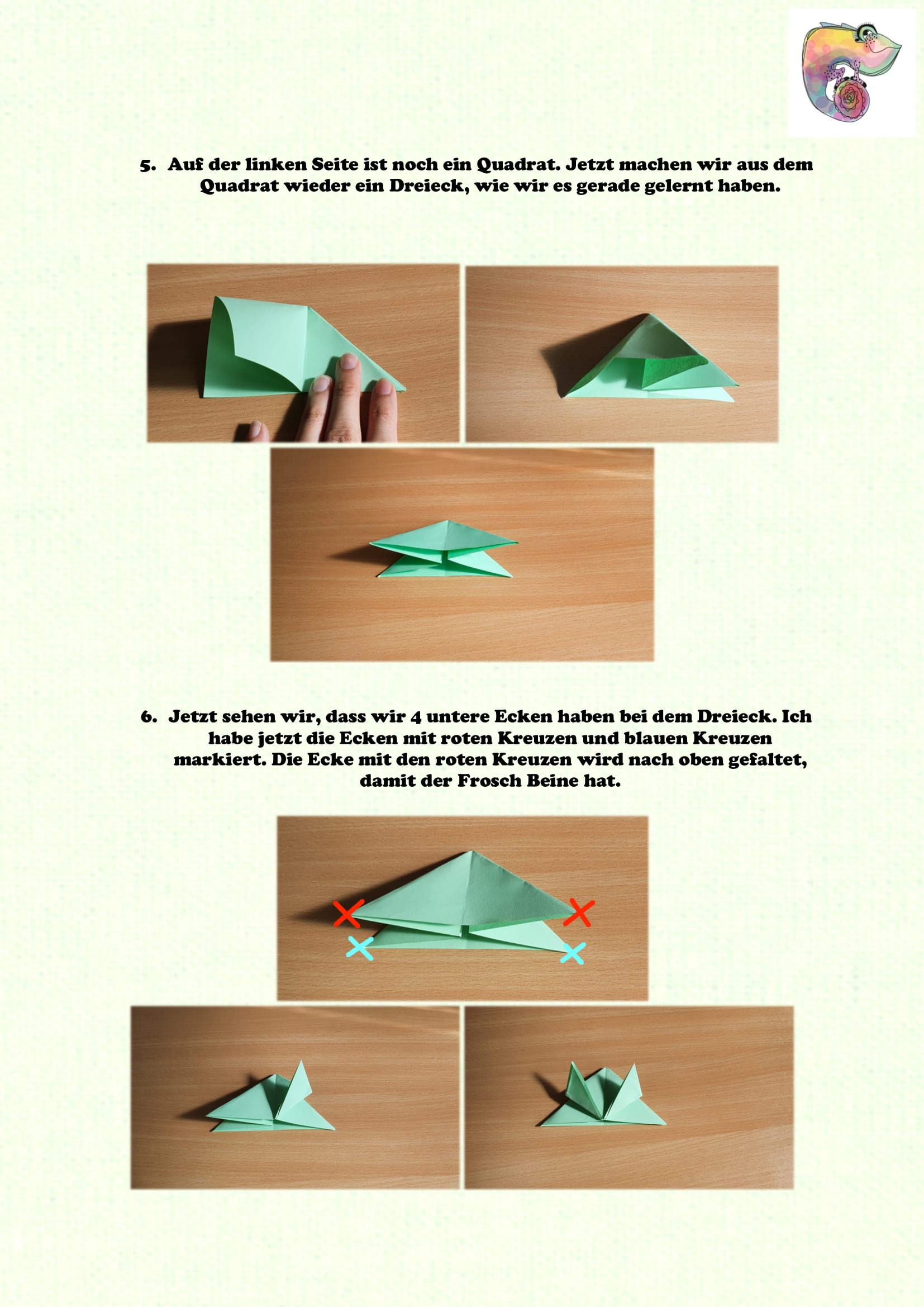 5. Auf der linken Seite ist noch ein Quadrat. Jetzt machen wir aus dem Quadrat wieder ein Dreieck, wie wir es gerade gelernt haben.

6. Jetzt sehen wir, dass wir 4 untere Ecken haben bei dem Dreieck. Ich habe jetzt die Ecken mit roten Kreuzen und blauen Kreuzen markiert. Die Ecke mit den roten Kreuzen wird nach oben gefaltet, damit der Frosch Beine hat.