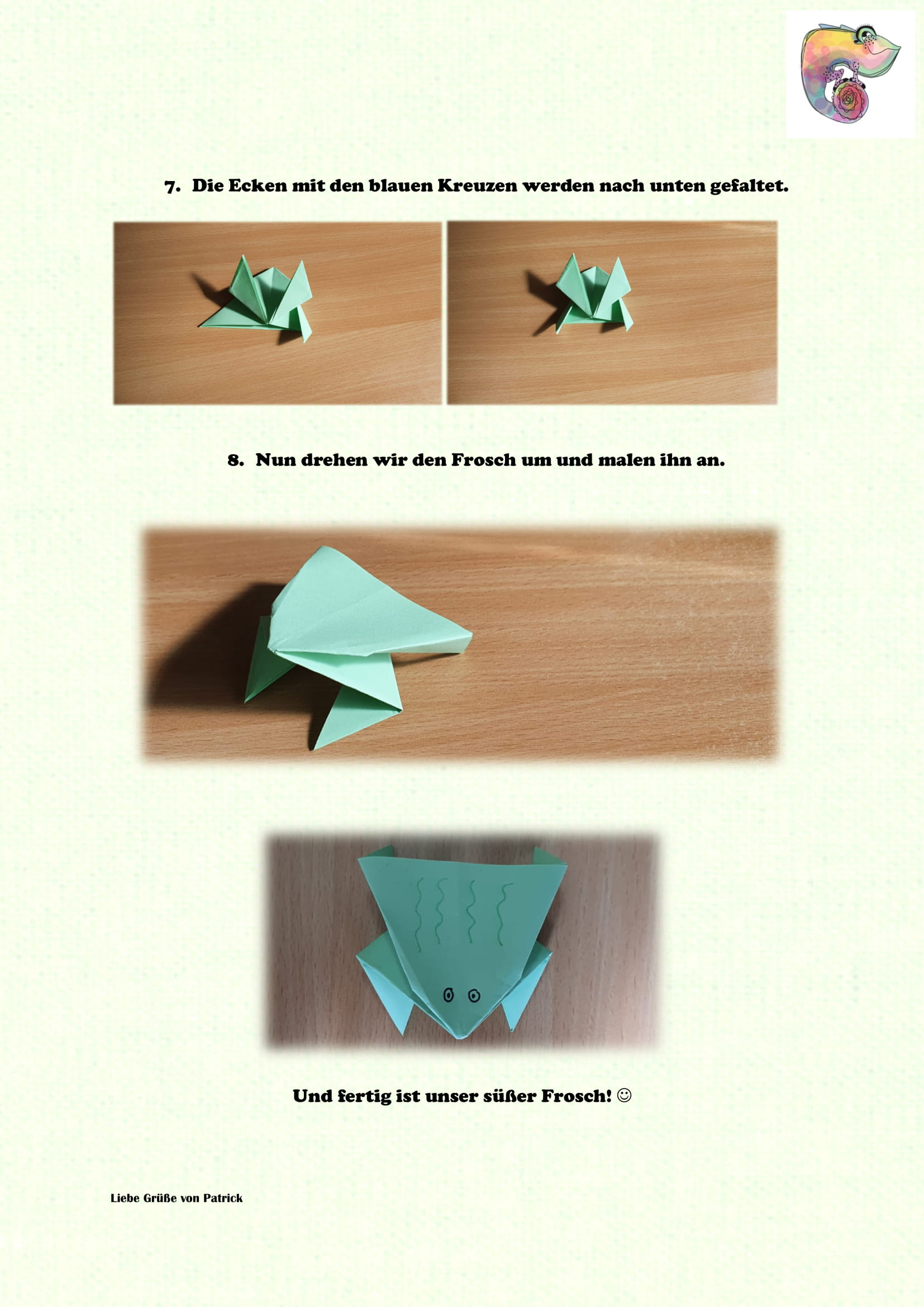 7. Die Ecken mit den blauen Kreuzen werden nach unten gefaltet.

8. Nun drehen wir den Frosch um und malen ihn an.

Und fertig ist unser süßer Frosch! ☺

Liebe Grüße von Patrick